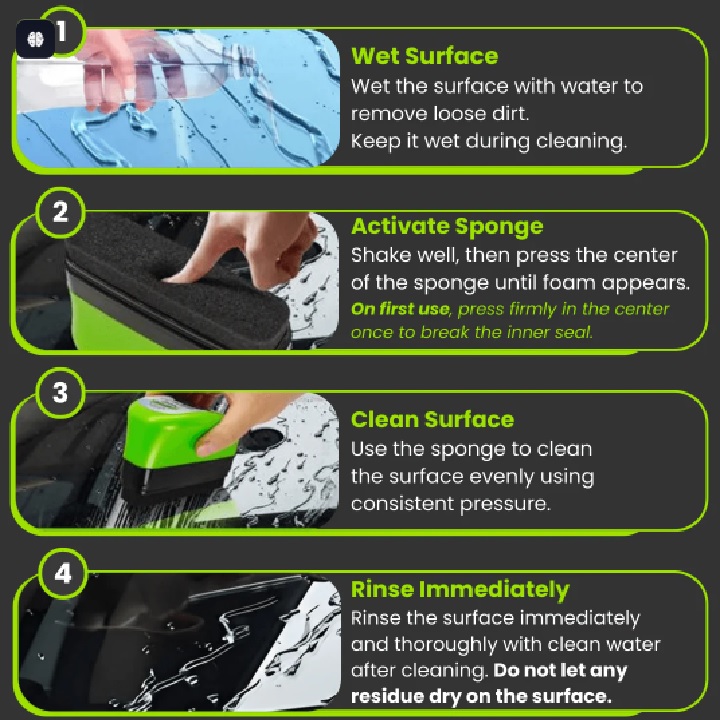 1

Wet Surface
Wet the surface with water to remove loose dirt.
Keep it wet during cleaning.

2

Activate Sponge
Shake well, then press the center of the sponge until foam appears.
On first use, press firmly in the center once to break the inner seal.

3

Clean Surface
Use the sponge to clean the surface evenly using consistent pressure.

4

Rinse Immediately
Rinse the surface immediately and thoroughly with clean water after cleaning. Do not let any residue dry on the surface.